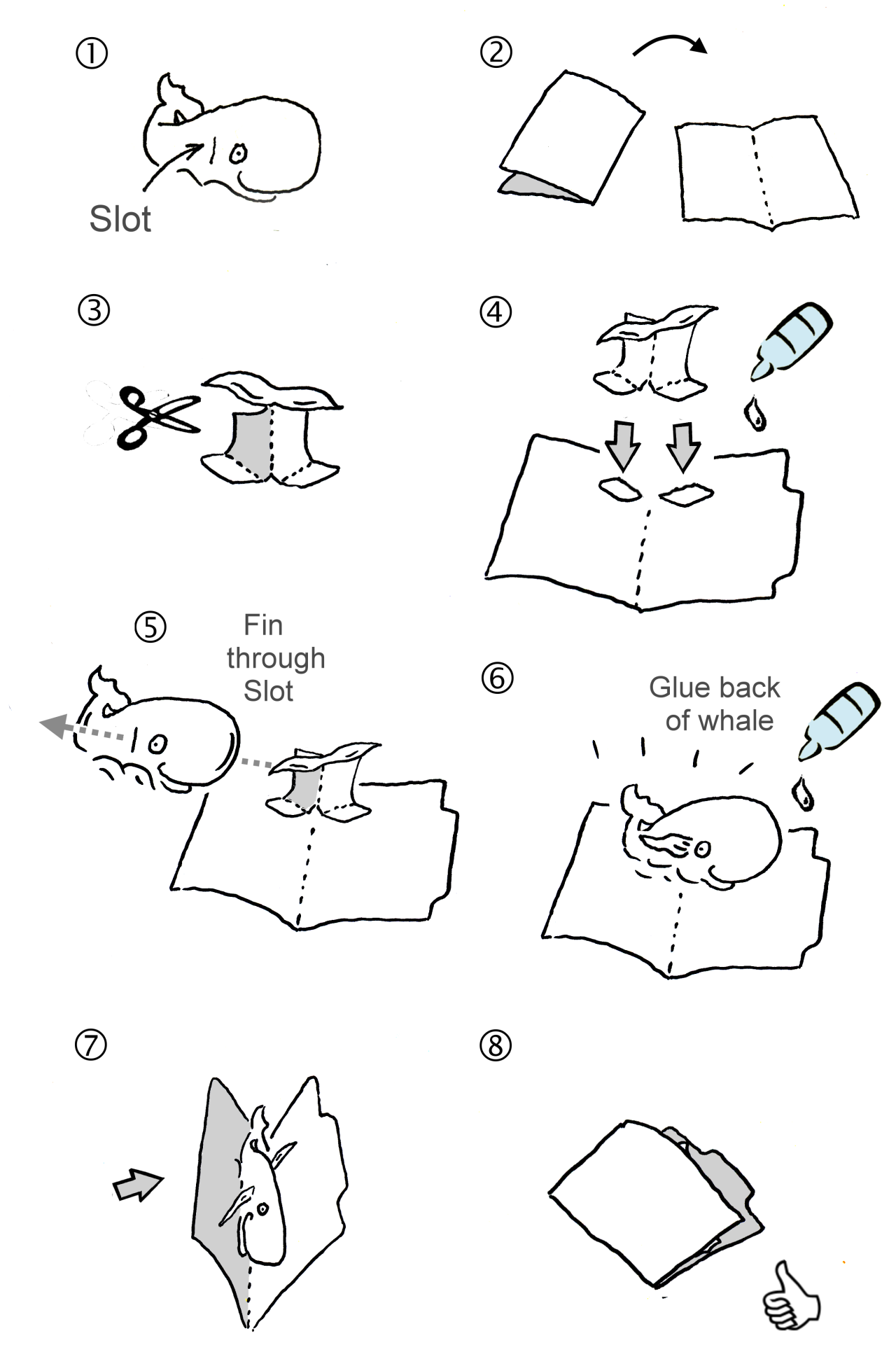 ①

Slot

②

③

④

⑤

Fin through Slot

⑥

Glue back of whale

⑦

⑧